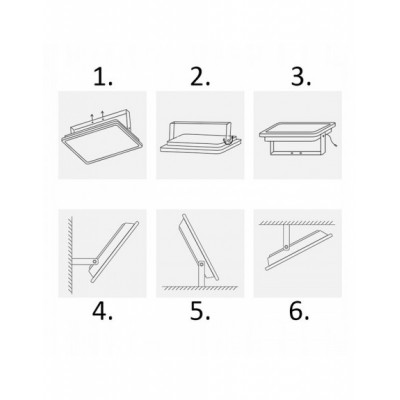 1.

2.

3.

4.

5.

6.